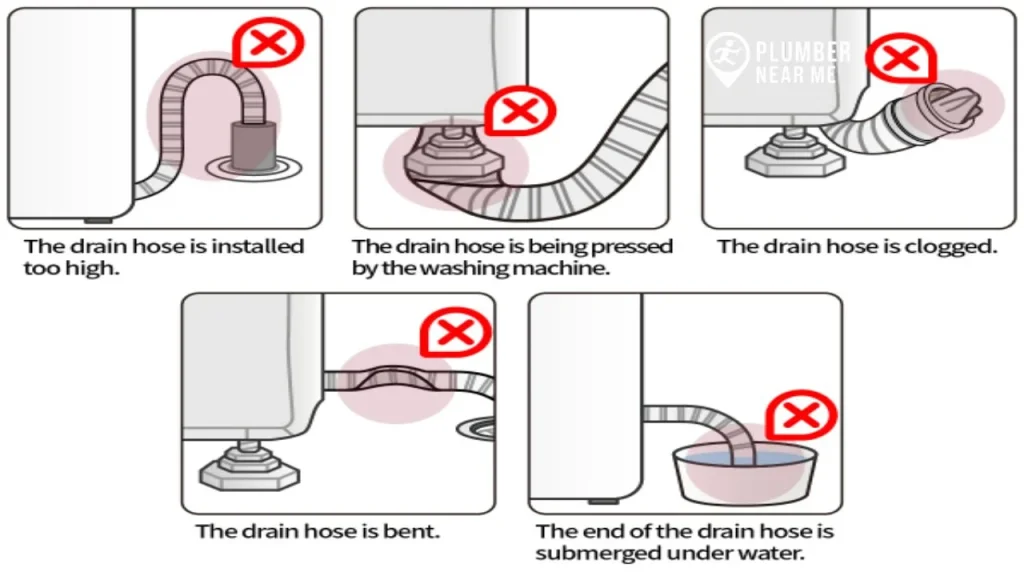 PLUMBER NEAR ME

The drain hose is installed too high.

The drain hose is being pressed by the washing machine.

The drain hose is clogged.

The drain hose is bent.

The end of the drain hose is submerged under water.