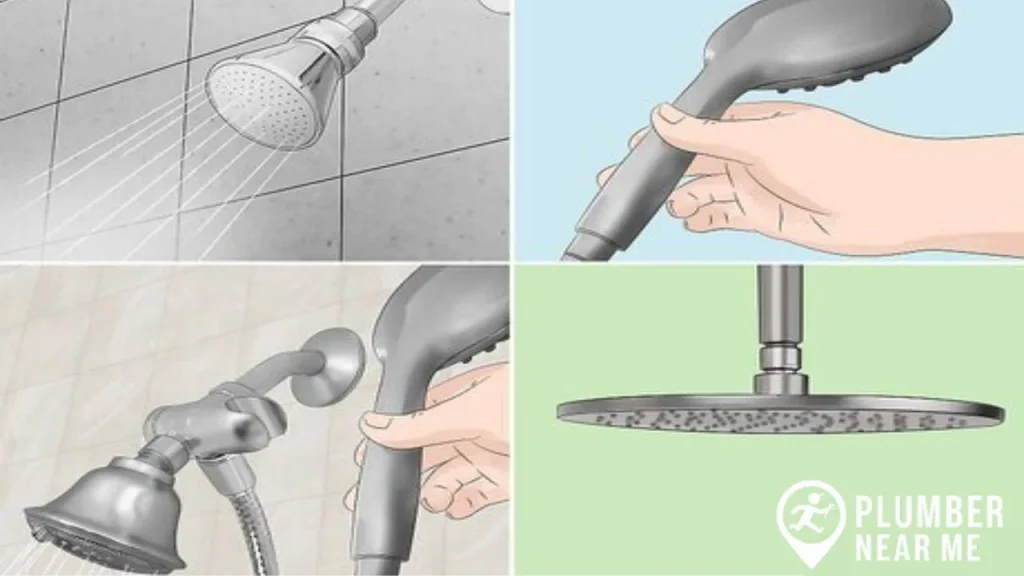 PLUMBER
NEAR ME